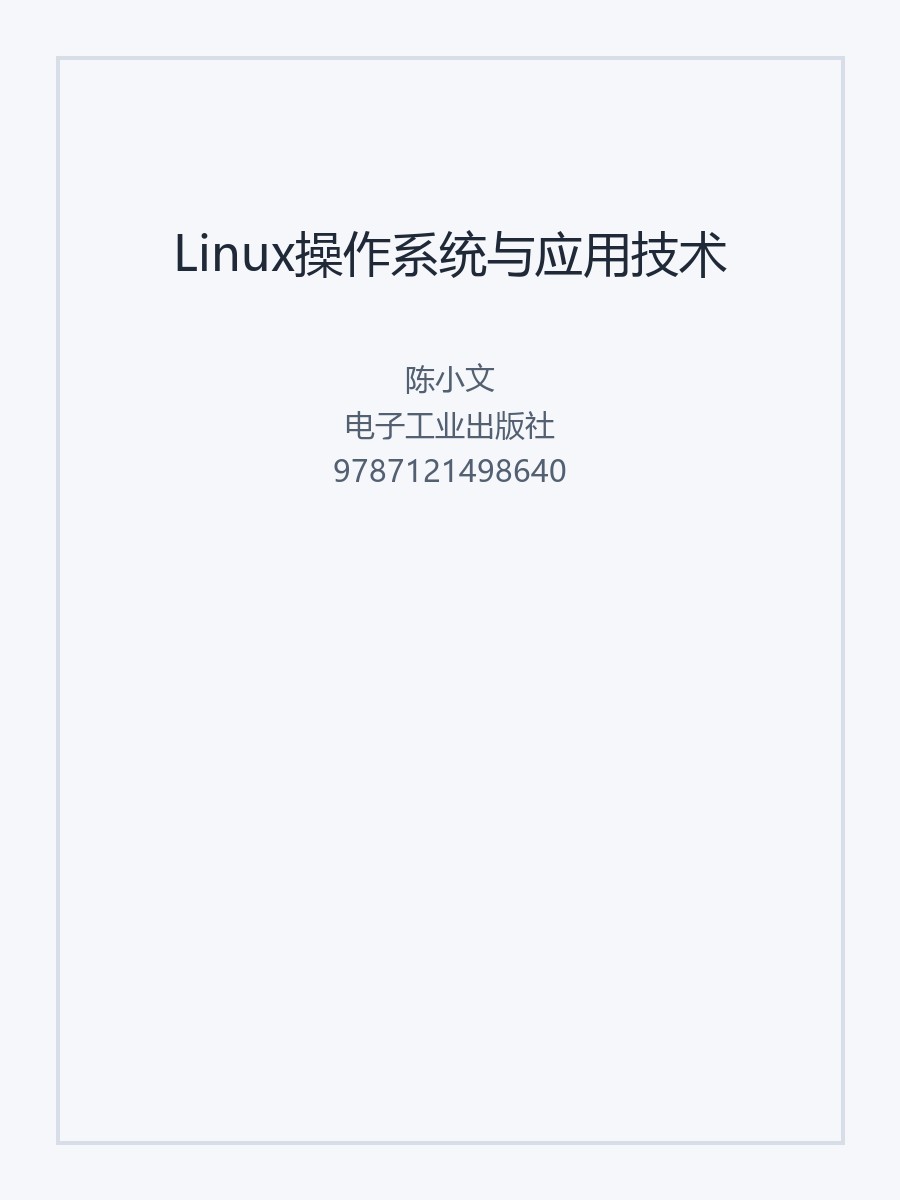 Linux操作系统与应用技术

陈小文
电子工业出版社
9787121498640