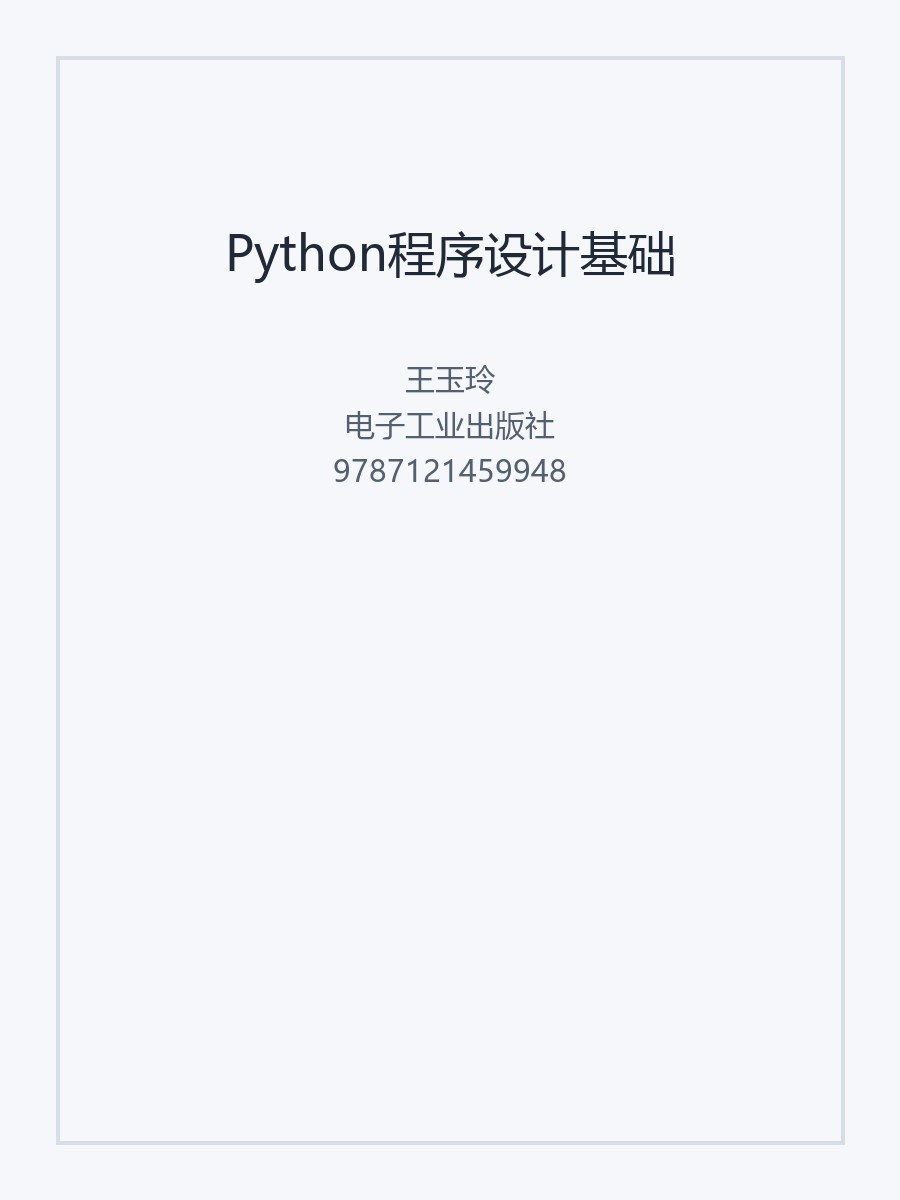 Python程序设计基础

王玉玲
电子工业出版社
9787121459948