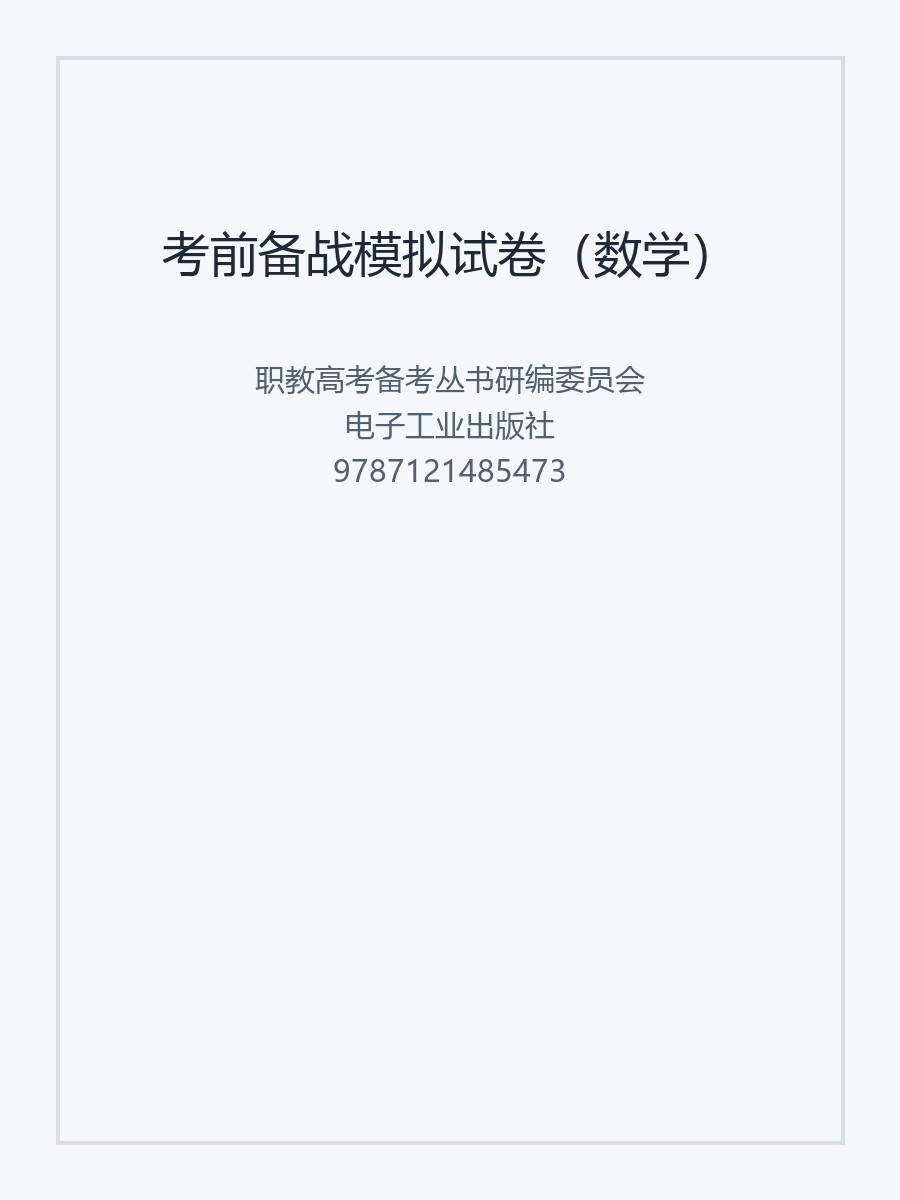 考前备战模拟试卷（数学）

职教高考备考丛书研编委员会
电子工业出版社
9787121485473