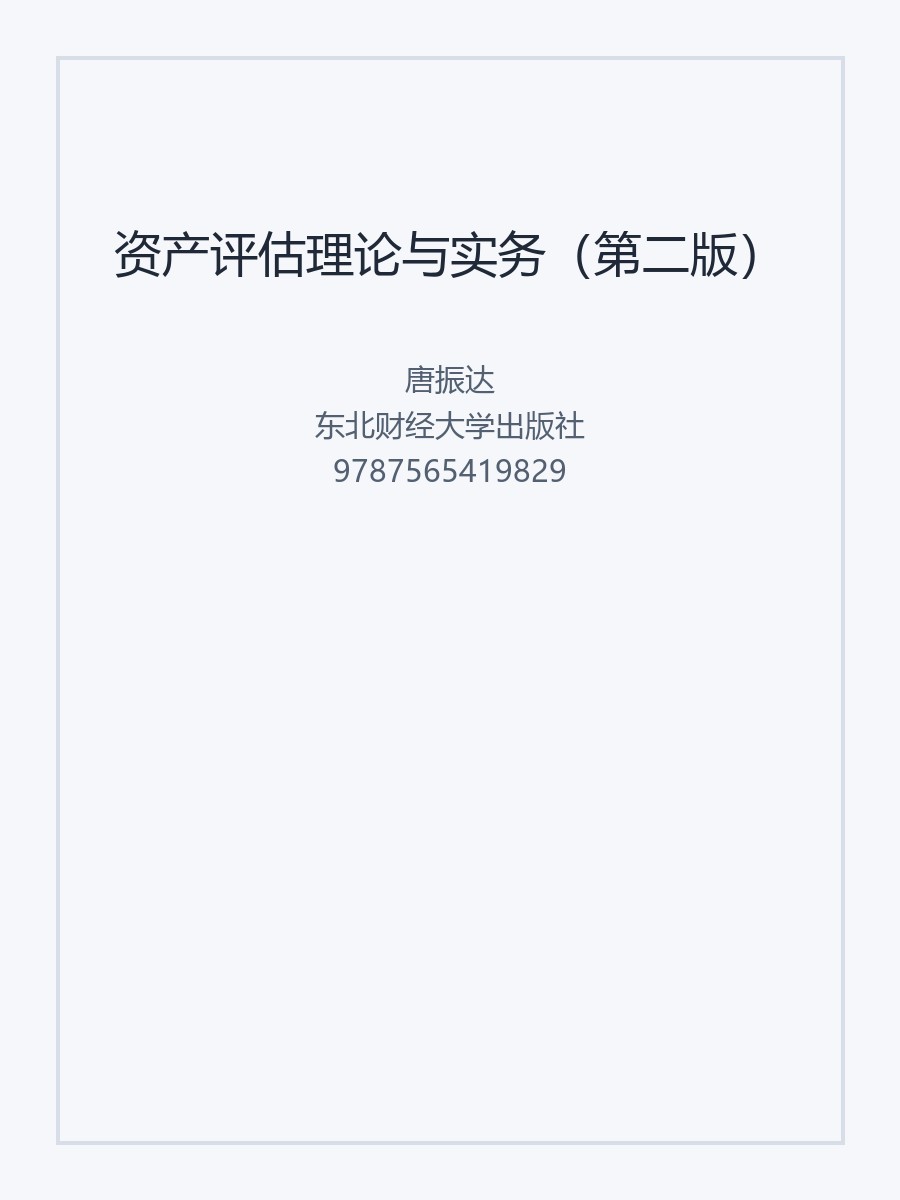 资产评估理论与实务（第二版）

唐振达
东北财经大学出版社
9787565419829